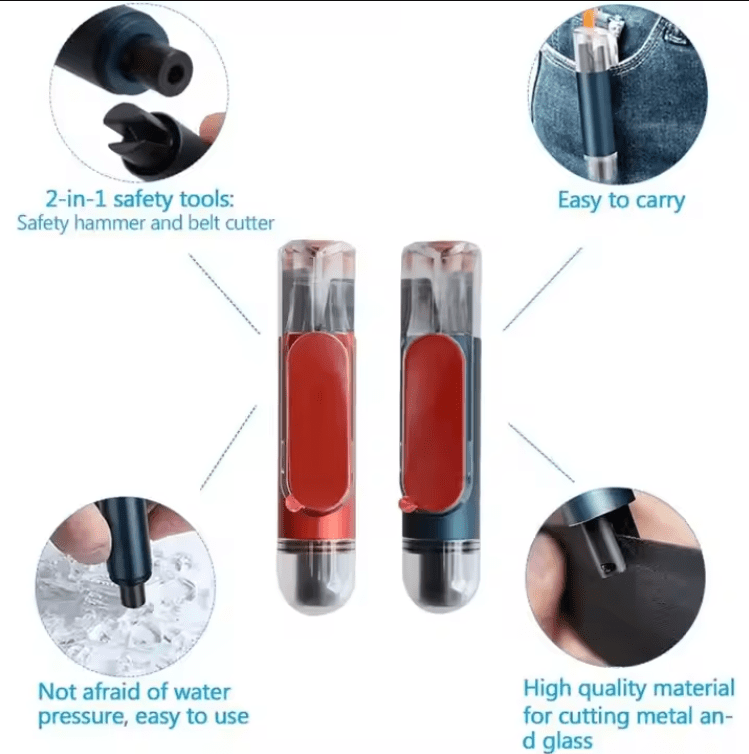 2-in-1 safety tools:
Safety hammer and belt cutter

Easy to carry

Not afraid of water pressure, easy to use

High quality material for cutting metal and glass