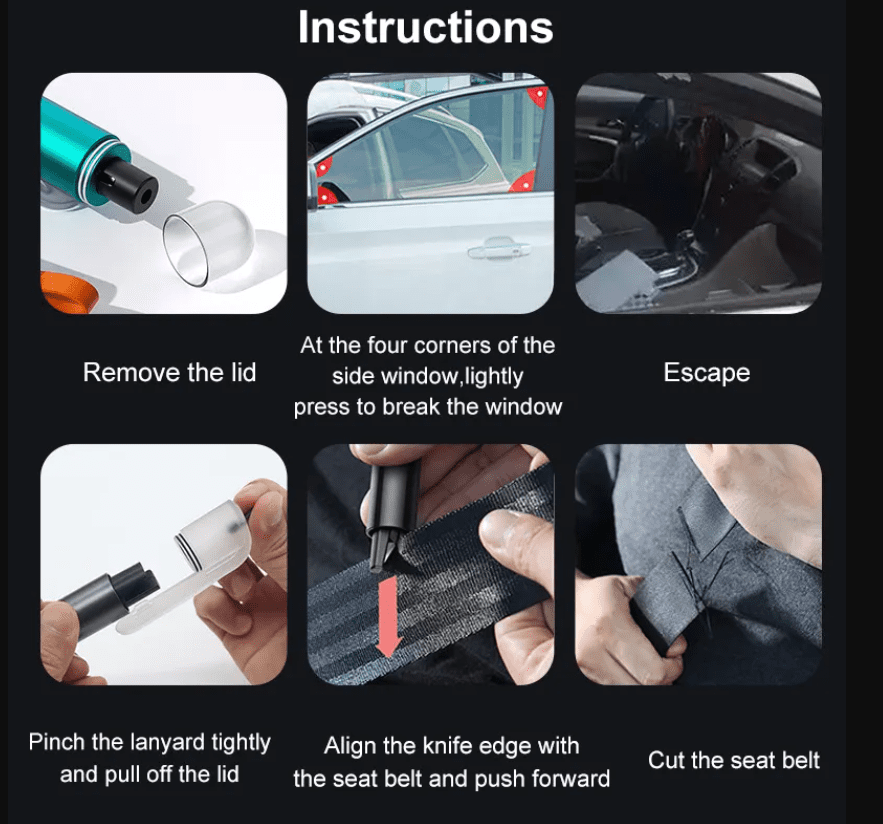 Instructions

Remove the lid

At the four corners of the side window,lightly press to break the window

Escape

Pinch the lanyard tightly and pull off the lid

Align the knife edge with the seat belt and push forward

Cut the seat belt